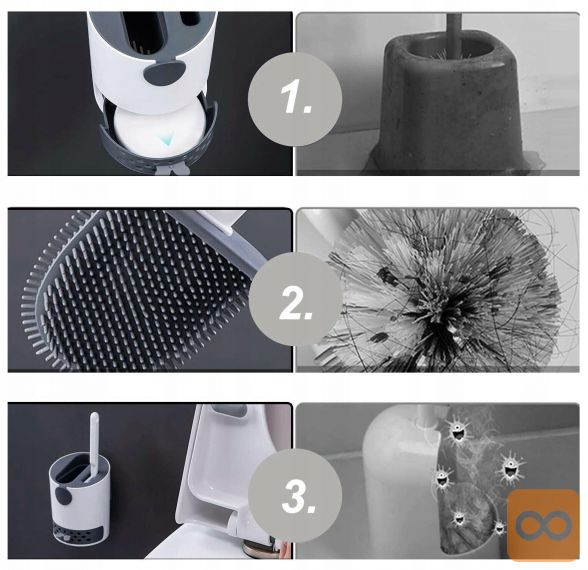 1.

2.

3.