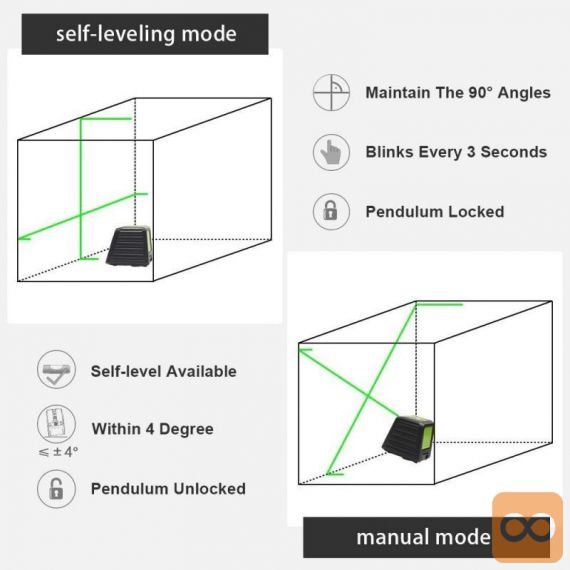 self-leveling mode

Maintain The 90° Angles

Blinks Every 3 Seconds

Pendulum Locked

Self-level Available

Within 4 Degree

$\leqslant \pm 4°$

Pendulum Unlocked

manual mode